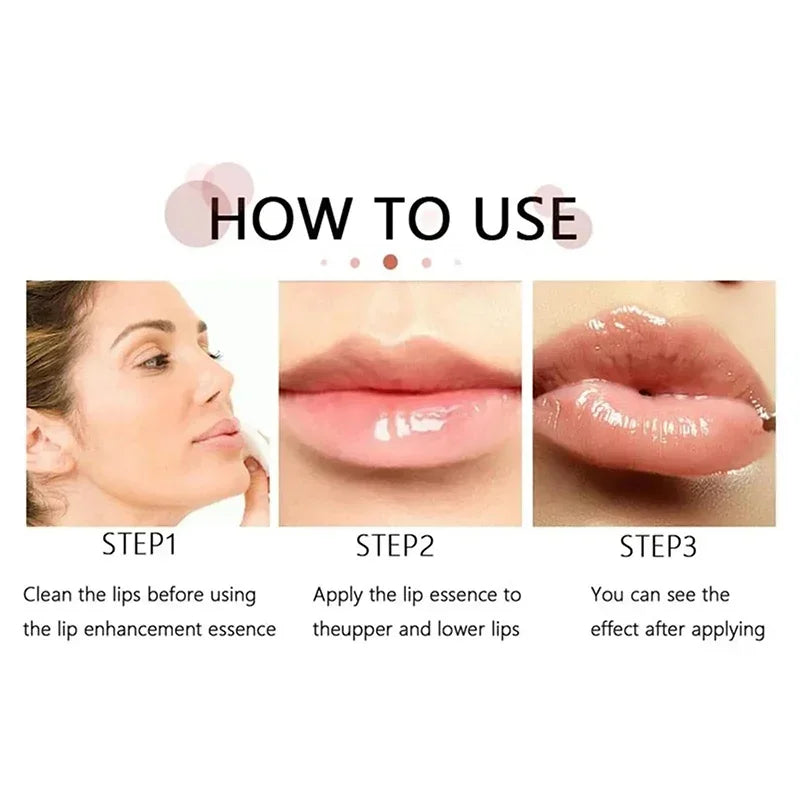 HOW TO USE

STEP1

Clean the lips before using the lip enhancement essence

STEP2

Apply the lip essence to theupper and lower lips

STEP3

You can see the effect after applying